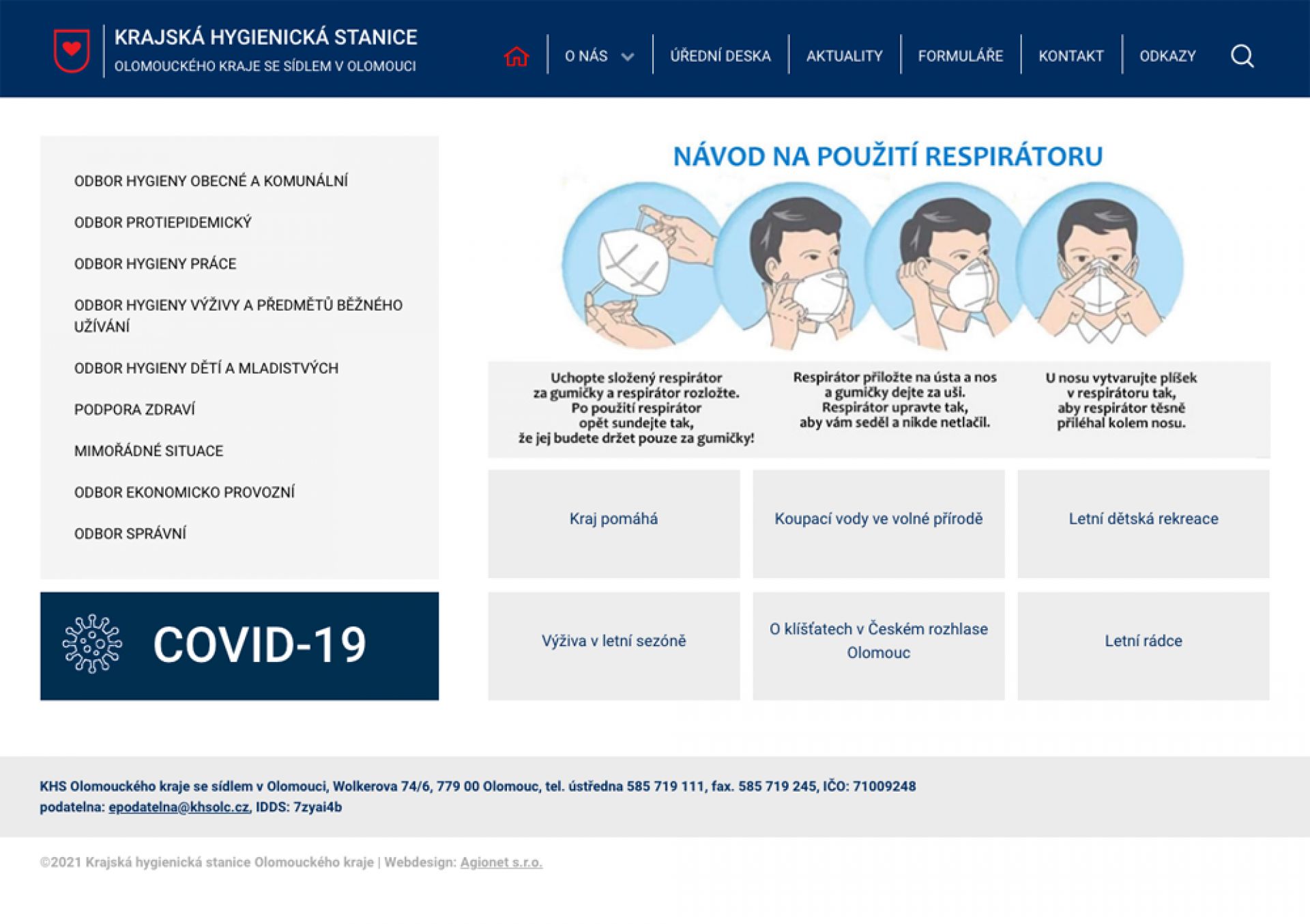 KRAJSKÁ HYGIENICKÁ STANICE
OLOMOUCKÉHO KRAJE SE SÍDLEM V OLOMOUCI

O NÁS ÚŘEDNÍ DESKA AKTUALITY FORMULÁŘE KONTAKT ODKAZY

ODBOR HYGIENY OBECNÉ A KOMUNÁLNÍ

ODBOR PROTIEPIDEMICKÝ

ODBOR HYGIENY PRÁCE

ODBOR HYGIENY VÝŽIVY A PŘEDMĚTŮ BĚŽNÉHO UŽÍVÁNÍ

ODBOR HYGIENY DĚTÍ A MLADISTVÝCH

PODPORA ZDRAVÍ

MIMOŘÁDNÉ SITUACE

ODBOR EKONOMICKO PROVOZNÍ

ODBOR SPRÁVNÍ

COVID-19

NÁVOD NA POUŽITÍ RESPIRÁTORU

Uchopte složený respirátor za gumičky a respirátor rozložte. Po použití respirátor opět sundejte tak, že jej budete držet pouze za gumičky!

Respirátor přiložte na ústa a nos a gumičky dejte za uši. Respirátor upravte tak, aby vám seděl a nikde netlačil.

U nosu vytvarujte plíšek v respirátoru tak, aby respirátor těsně přiléhal kolem nosu.

Kraj pomáhá

Koupací vody ve volné přírodě

Letní dětská rekreace

Výživa v letní sezóně

O klíšťatech v Českém rozhlase Olomouc

Letní rádce

KHS Olomouckého kraje se sídlem v Olomouci, Wolkerova 74/6, 779 00 Olomouc, tel. ústředna 585 719 111, fax. 585 719 245, IČO: 71009248
podatelna: epodatelna@khsolc.cz, IDDS: 7zyai4b

©2021 Krajská hygienická stanice Olomouckého kraje | Webdesign: Agionet s.r.o.